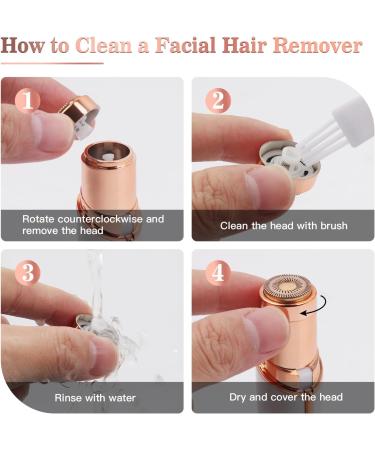 How to Clean a Facial Hair Remover

1

Rotate counterclockwise and remove the head

2

Clean the head with brush

3

Rinse with water

4

Dry and cover the head