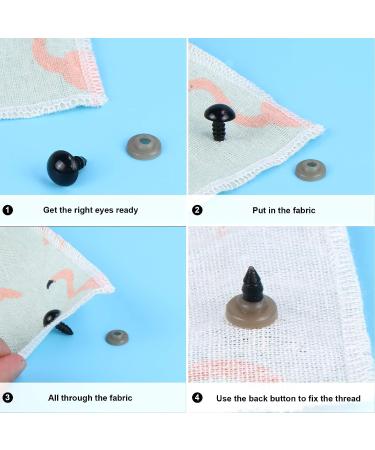 1 Get the right eyes ready

2 Put in the fabric

3 All through the fabric

4 Use the back button to fix the thread