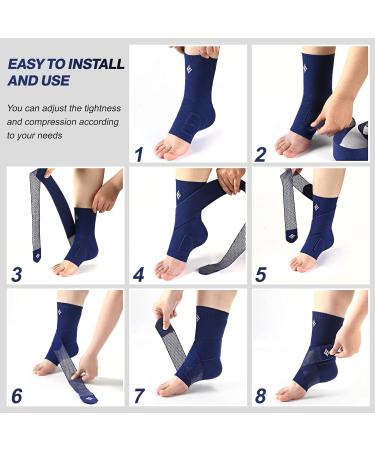 EASY TO INSTALL AND USE

You can adjust the tightness and compression according to your needs

1

2

3

4

5

6

7

8