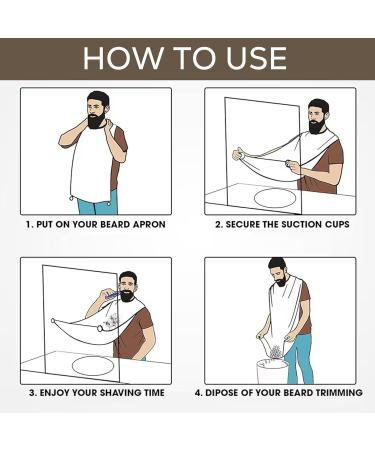 HOW TO USE

1. PUT ON YOUR BEARD APRON

2. SECURE THE SUCTION CUPS

3. ENJOY YOUR SHAVING TIME

4. DIPOSE OF YOUR BEARD TRIMMING