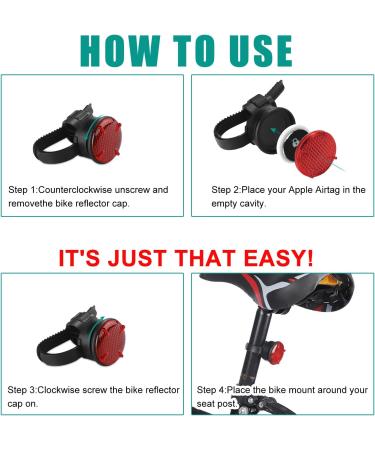 HOW TO USE

Step 1:Counterclockwise unscrew and removethe bike reflector cap.

Step 2:Place your Apple Airtag in the empty cavity.

IT'S JUST THAT EASY!

Step 3:Clockwise screw the bike reflector cap on.

Step 4:Place the bike mount around your seat post.