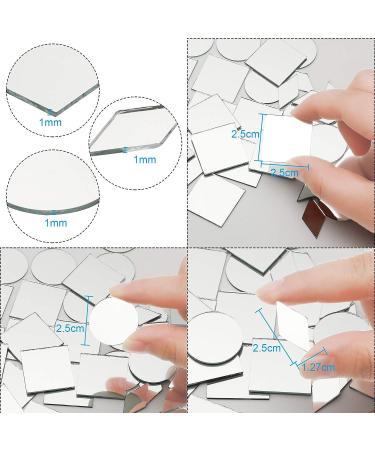 1mm

1mm

1mm

2.5cm

2.5cm

2.5cm

2.5cm

1.27cm