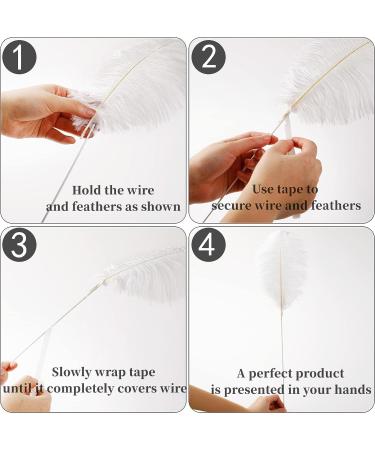 1

Hold the wire and feathers as shown

2

Use tape to secure wire and feathers

3

Slowly wrap tape until it completely covers wire

4

A perfect product is presented in your hands