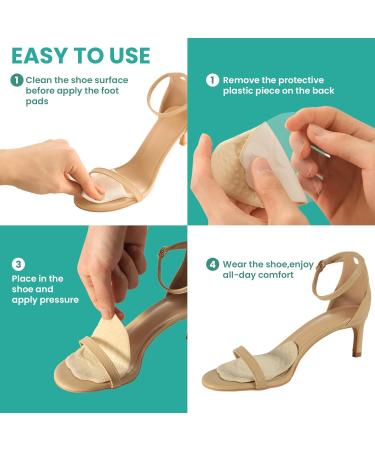 EASY TO USE

1 Clean the shoe surface before apply the foot pads

1 Remove the protective plastic piece on the back

3 Place in the shoe and apply pressure

4 Wear the shoe,enjoy all-day comfort