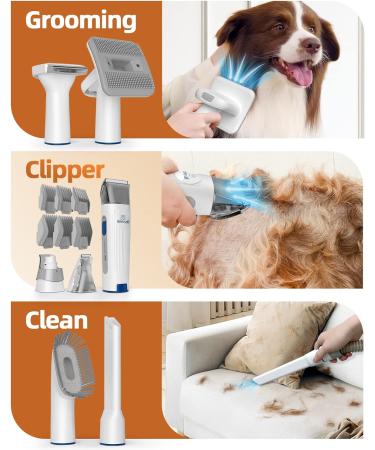 Grooming

Clipper

Clean