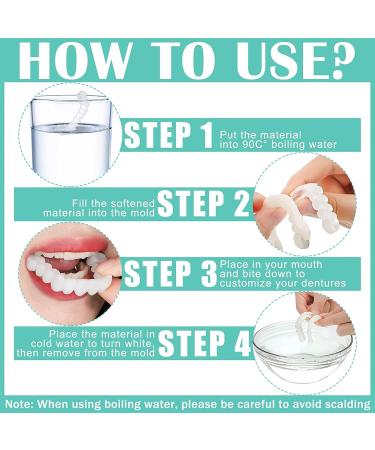 HOW TO USE?

STEP 1 Put the material into 90C° boiling water

Fill the softened material into the mold STEP 2

STEP 3 Place in your mouth and bite down to customize your dentures

Place the material in cold water to turn white, then remove from the mold STEP 4

Note: When using boiling water, please be careful to avoid scalding