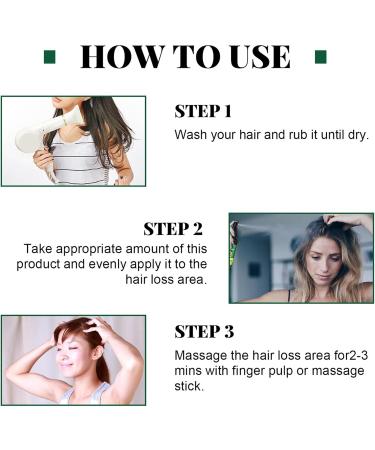 HOW TO USE

STEP 1

Wash your hair and rub it until dry.

STEP 2

Take appropriate amount of this product and evenly apply it to the hair loss area.

STEP 3

Massage the hair loss area for2-3 mins with finger pulp or massage stick.