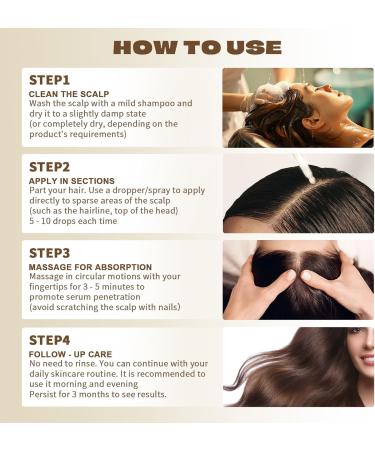 HOW TO USE

STEP1
CLEAN THE SCALP
Wash the scalp with a mild shampoo and dry it to a slightly damp state (or completely dry, depending on the product's requirements)

STEP2
APPLY IN SECTIONS
Part your hair. Use a dropper/spray to apply directly to sparse areas of the scalp (such as the hairline, top of the head) 5 - 10 drops each time

STEP3
MASSAGE FOR ABSORPTION
Massage in circular motions with your fingertips for 3 - 5 minutes to promote serum penetration (avoid scratching the scalp with nails)

STEP4
FOLLOW - UP CARE
No need to rinse. You can continue with your daily skincare routine. It is recommended to use it morning and evening
Persist for 3 months to see results.