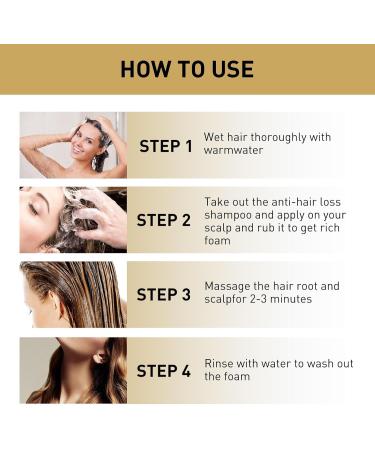 HOW TO USE

STEP 1
Wet hair thoroughly with warmwater

STEP 2
Take out the anti-hair loss shampoo and apply on your scalp and rub it to get rich foam

STEP 3
Massage the hair root and scalpfor 2-3 minutes

STEP 4
Rinse with water to wash out the foam