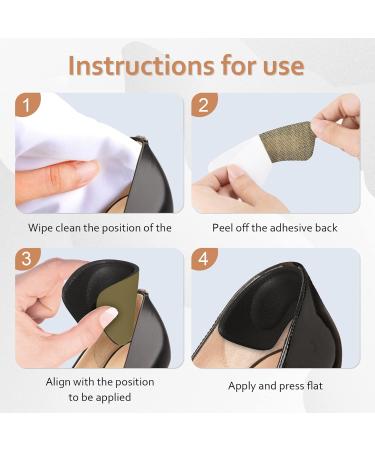 Instructions for use

1

Wipe clean the position of the

2

Peel off the adhesive back

3

Align with the position to be applied

4

Apply and press flat