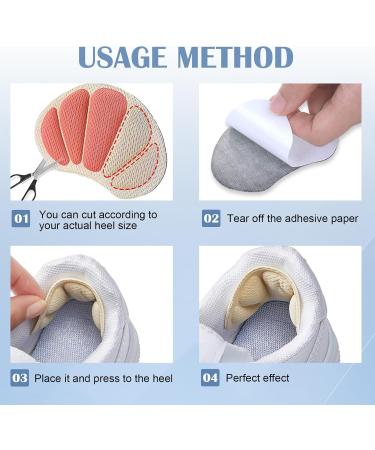 USAGE METHOD

01 You can cut according to your actual heel size

02 Tear off the adhesive paper

03 Place it and press to the heel

04 Perfect effect