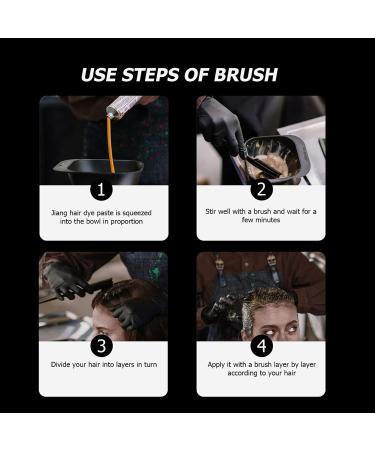 USE STEPS OF BRUSH

1

Jiang hair dye paste is squeezed into the bowl in proportion

2

Stir well with a brush and wait for a few minutes

3

Divide your hair into layers in turn

4

Apply it with a brush layer by layer according to your hair