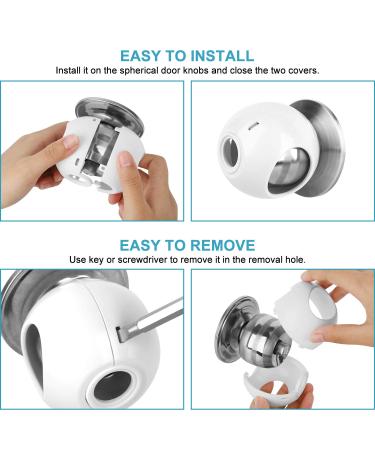 EASY TO INSTALL
Install it on the spherical door knobs and close the two covers.

EASY TO REMOVE
Use key or screwdriver to remove it in the removal hole.