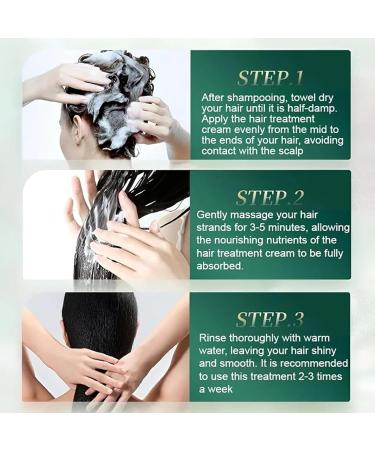 STEP.1

After shampooing, towel dry your hair until it is half-damp. Apply the hair treatment cream evenly from the mid to the ends of your hair, avoiding contact with the scalp

STEP.2

Gently massage your hair strands for 3-5 minutes, allowing the nourishing nutrients of the hair treatment cream to be fully absorbed.

STEP.3

Rinse thoroughly with warm water, leaving your hair shiny and smooth. It is recommended to use this treatment 2-3 times a week