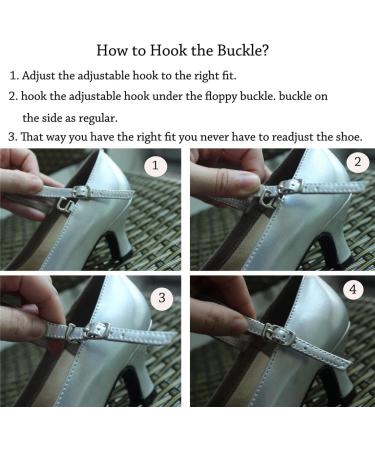 How to Hook the Buckle?

1. Adjust the adjustable hook to the right fit.

2. hook the adjustable hook under the floppy buckle. buckle on the side as regular.

3. That way you have the right fit you never have to readjust the shoe.

1

2

3

4