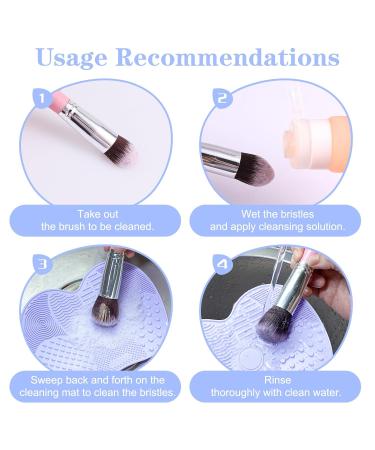 Usage Recommendations

1

Take out the brush to be cleaned.

2

Wet the bristles and apply cleansing solution.

3

Sweep back and forth on the cleaning mat to clean the bristles.

4

Rinse thoroughly with clean water.