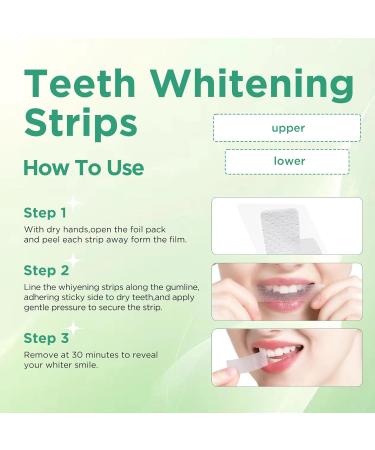 Teeth Whitening Strips

upper

lower

How To Use

Step 1

With dry hands,open the foil pack and peel each strip away form the film.

Step 2

Line the whiyening strips along the gumline, adhering sticky side to dry teeth,and apply gentle pressure to secure the strip.

Step 3

Remove at 30 minutes to reveal your whiter smile.