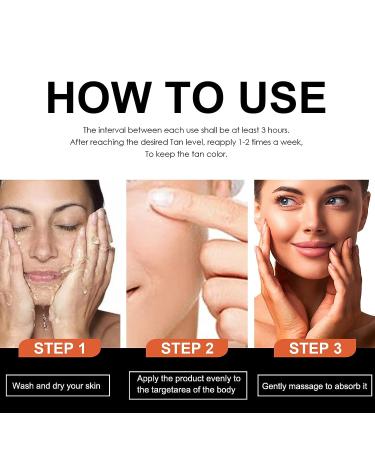 HOW TO USE

The interval between each use shall be at least 3 hours.
After reaching the desired Tan level, reapply 1-2 times a week,
To keep the tan color.

STEP 1

Wash and dry your skin

STEP 2

Apply the product evenly to the targetarea of the body

STEP 3

Gently massage to absorb it