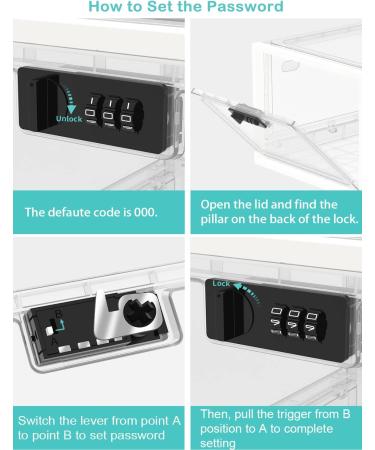 How to Set the Password

Unlock

The defaute code is 000.

Open the lid and find the pillar on the back of the lock.

B

A

Switch the lever from point A to point B to set password

Lock

Then, pull the trigger from B position to A to complete setting.