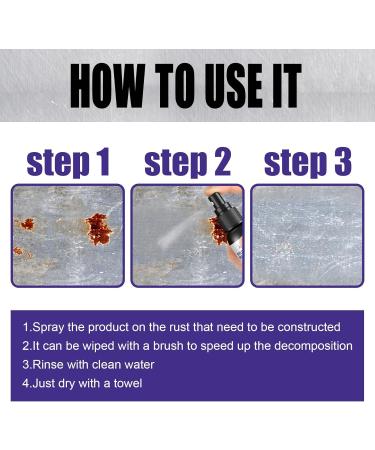 HOW TO USE IT

step 1 step 2 step 3

1.Spray the product on the rust that need to be constructed
2.It can be wiped with a brush to speed up the decomposition
3.Rinse with clean water
4.Just dry with a towel