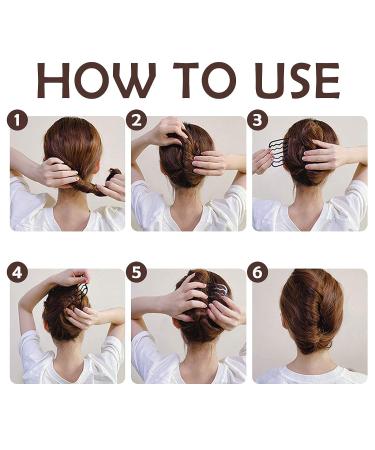 HOW TO USE

1

2

3

4

5

6