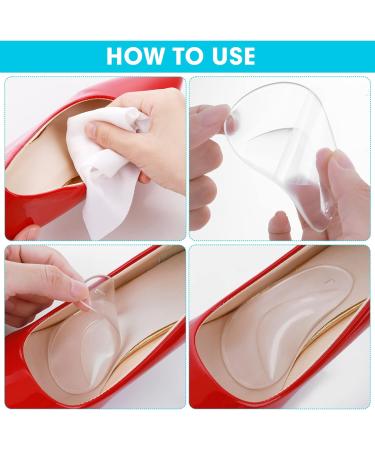 HOW TO USE