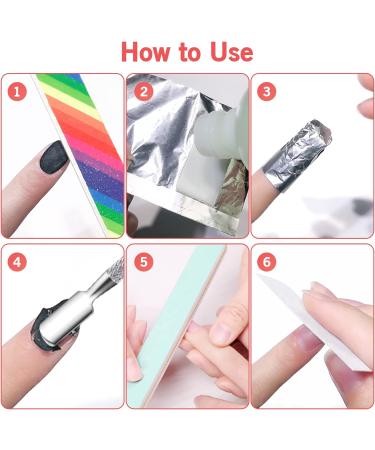 How to Use

1

2

3

4

5

6