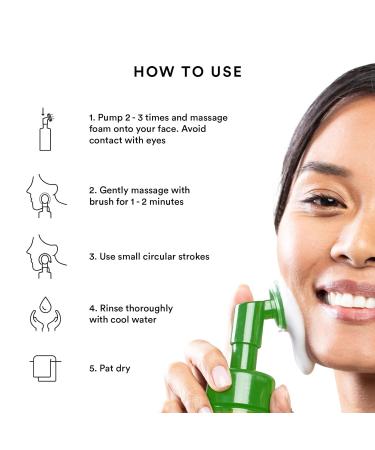 HOW TO USE

1. Pump 2 - 3 times and massage foam onto your face. Avoid contact with eyes

2. Gently massage with brush for 1 - 2 minutes

3. Use small circular strokes

4. Rinse thoroughly with cool water

5. Pat dry