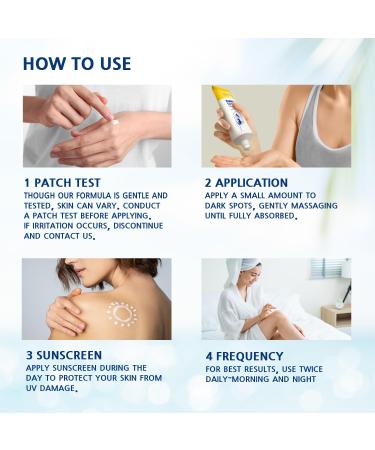 HOW TO USE

1 PATCH TEST
THOUGH OUR FORMULA IS GENTLE AND TESTED, SKIN CAN VARY. CONDUCT A PATCH TEST BEFORE APPLYING. IF IRRITATION OCCURS, DISCONTINUE AND CONTACT US.

2 APPLICATION
APPLY A SMALL AMOUNT TO DARK SPOTS, GENTLY MASSAGING UNTIL FULLY ABSORBED.

3 SUNSCREEN
APPLY SUNSCREEN DURING THE DAY TO PROTECT YOUR SKIN FROM UV DAMAGE.

4 FREQUENCY
FOR BEST RESULTS, USE TWICE DAILY-MORNING AND NIGHT