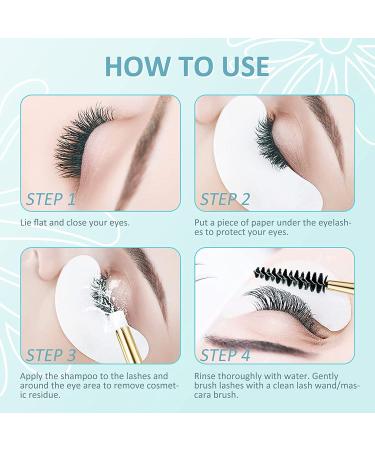 HOW TO USE

STEP 1

Lie flat and close your eyes.

STEP 2

Put a piece of paper under the eyelashes to protect your eyes.

STEP 3

Apply the shampoo to the lashes and around the eye area to remove cosmetic residue.

STEP 4

Rinse thoroughly with water. Gently brush lashes with a clean lash wand/mascara brush.