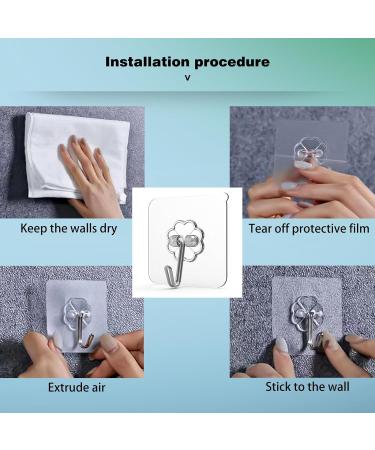 Installation procedure
v

Keep the walls dry

Tear off protective film

Extrude air

Stick to the wall