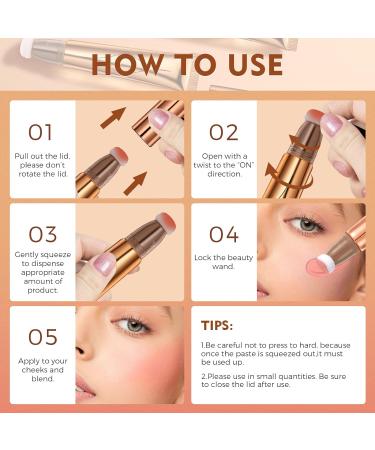 HOW TO USE

01

Pull out the lid, please don't rotate the lid.

02

Open with a twist to the "ON" direction.

03

Gently squeeze to dispense appropriate amount of product.

04

Lock the beauty wand.

05

Apply to your cheeks and blend.

TIPS:

1.Be careful not to press to hard, because once the paste is squeezed out,it must be used up.

2.Please use in small quantities. Be sure to close the lid after use.