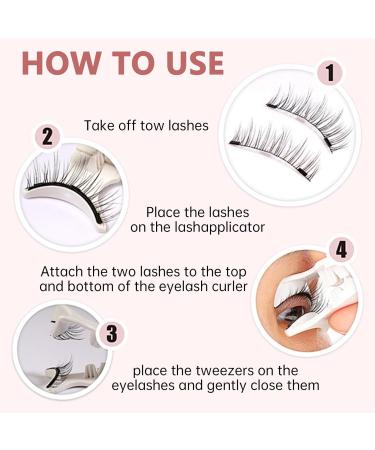 HOW TO USE

1

Take off tow lashes

2

Place the lashes on the lashapplicator

4

Attach the two lashes to the top and bottom of the eyelash curler

3

place the tweezers on the eyelashes and gently close them