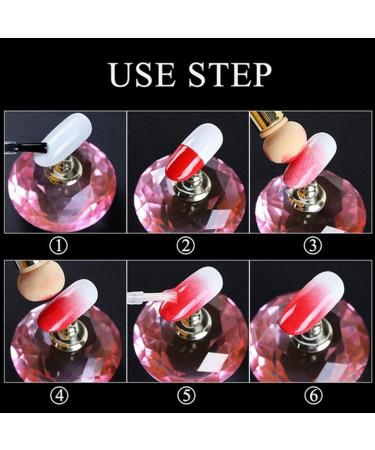 USE STEP

①

②

③

④

⑤

⑥