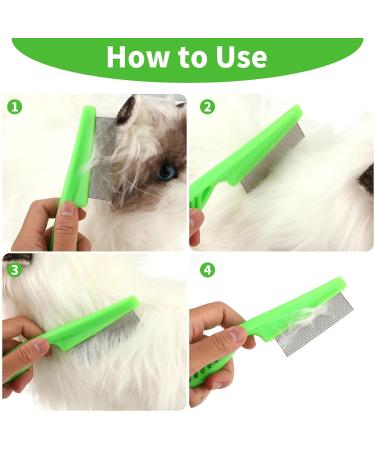 How to Use

1

2

3

4