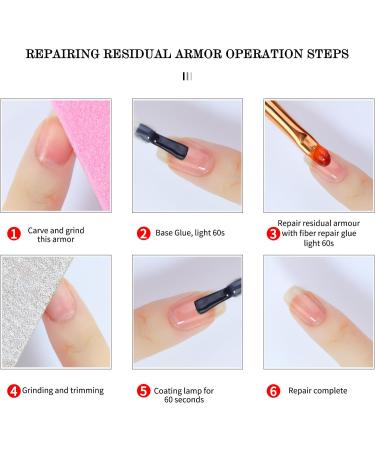 REPAIRING RESIDUAL ARMOR OPERATION STEPS

1 Carve and grind this armor

2 Base Glue, light 60s

3 Repair residual armour with fiber repair glue light 60s

4 Grinding and trimming

5 Coating lamp for 60 seconds

6 Repair complete