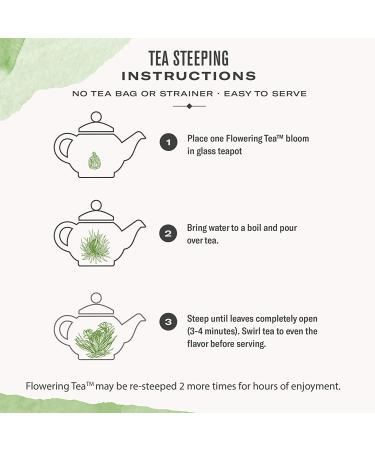 TEA STEEPING
INSTRUCTIONS

NO TEA BAG OR STRAINER · EASY TO SERVE

1 Place one Flowering Tea™ bloom in glass teapot

2 Bring water to a boil and pour over tea.

3 Steep until leaves completely open (3-4 minutes). Swirl tea to even the flavor before serving.

Flowering Tea™ may be re-steeped 2 more times for hours of enjoyment.