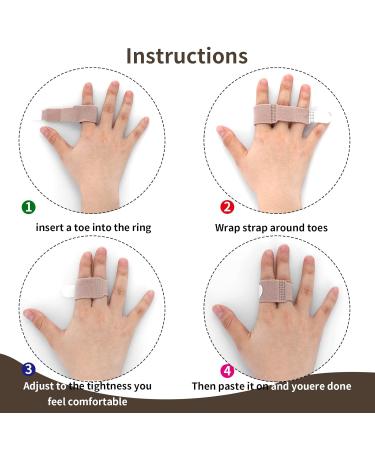 Instructions

1
insert a toe into the ring

2
Wrap strap around toes

3
Adjust to the tightness you feel comfortable

4
Then paste it on and youere done