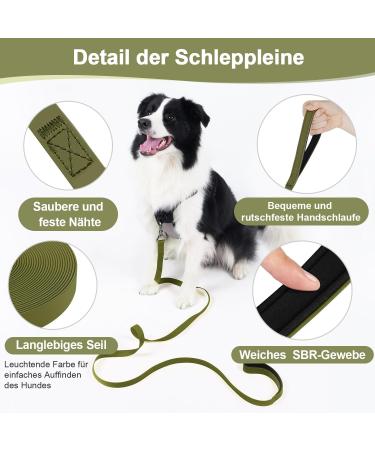 Detail der Schleppleine

Saubere und feste Nähte

Bequeme und rutschfeste Handschlaufe

Langlebiges Seil

Leuchtende Farbe für einfaches Auffinden des Hundes

Weiches SBR-Gewebe