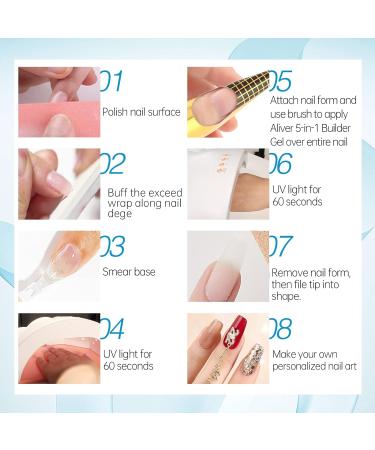 01
Polish nail surface

02
Buff the exceed wrap along nail dege

03
Smear base

04
UV light for 60 seconds

05
Attach nail form and use brush to apply Aliver 5-in-1 Builder Gel over entire nail

06
UV light for 60 seconds

07
Remove nail form, then file tip into shape.

08
Make your own personalized nail art