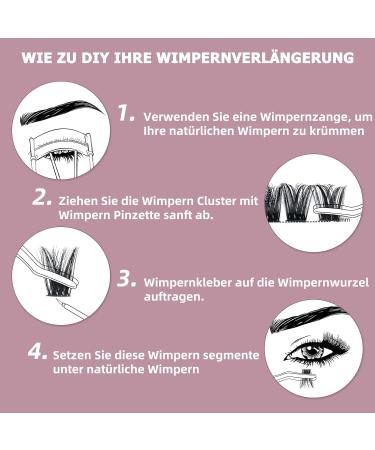 WIE ZU DIY IHRE WIMPERNVERLÄNGERUNG

1. Verwenden Sie eine Wimpernzange, um Ihre natürlichen Wimpern zu krümmen

2. Ziehen Sie die Wimpern Cluster mit Wimpern Pinzette sanft ab.

3. Wimpernkleber auf die Wimpernwurzel auftragen.

4. Setzen Sie diese Wimpern segmente unter natürliche Wimpern