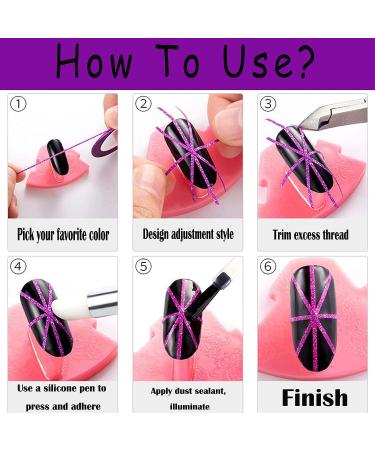 How To Use?

①
Pick your favorite color

②
Design adjustment style

③
Trim excess thread

④
Use a silicone pen to press and adhere

⑤
Apply dust sealant, illuminate

⑥
Finish