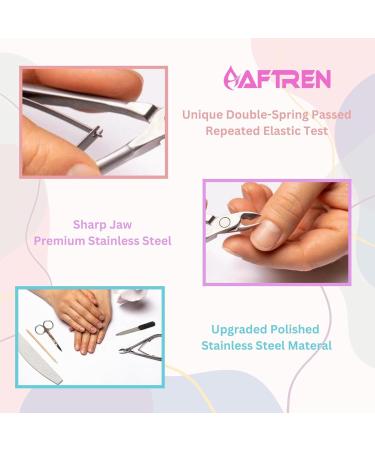 AFTREN

Unique Double-Spring Passed Repeated Elastic Test

Sharp Jaw
Premium Stainless Steel

Upgraded Polished Stainless Steel Materal