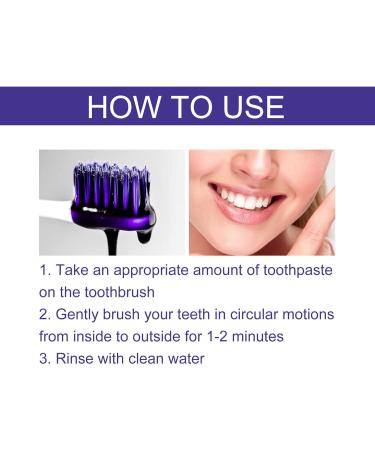 HOW TO USE

1. Take an appropriate amount of toothpaste on the toothbrush
2. Gently brush your teeth in circular motions from inside to outside for 1-2 minutes
3. Rinse with clean water