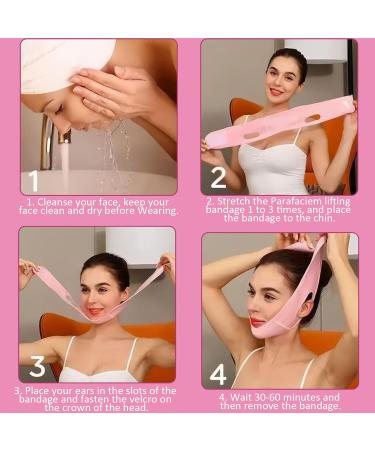 1

1. Cleanse your face, keep your face clean and dry before Wearing.

2

2. Stretch the Parafaciem lifting bandage 1 to 3 times, and place the bandage to the chin.

3

3. Place your ears in the slots of the bandage and fasten the velcro on the crown of the head.

4

4. Wait 30-60 minutes and then remove the bandage.