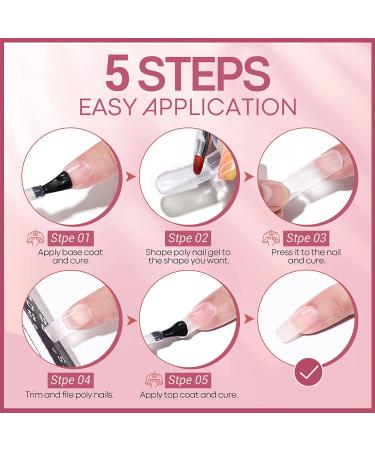 5 STEPS
EASY APPLICATION

Stpe 01
Apply base coat and cure.

Stpe 02
Shape poly nail gel to the shape you want.

Stpe 03
Press it to the nail and cure.

Stpe 04
Trim and file poly nails.

Stpe 05
Apply top coat and cure.