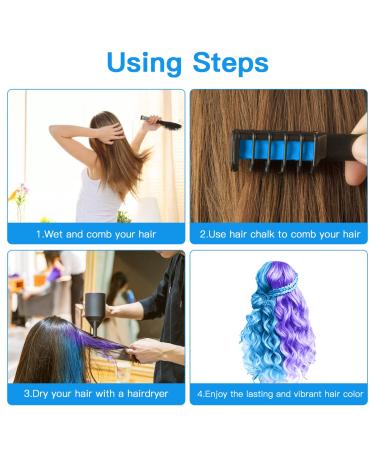 Using Steps

1.Wet and comb your hair

2.Use hair chalk to comb your hair

3.Dry your hair with a hairdryer

4.Enjoy the lasting and vibrant hair color