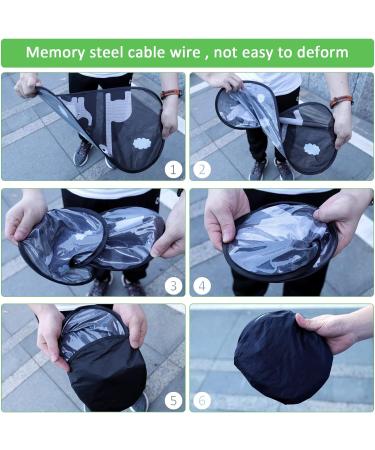 Memory steel cable wire , not easy to deform

1

2

3

4

5

6