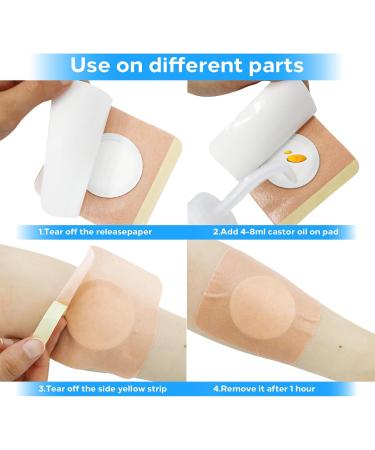 Use on different parts

1.Tear off the releasepaper

2.Add 4-8ml castor oil on pad

3.Tear off the side yellow strip

4.Remove it after 1 hour