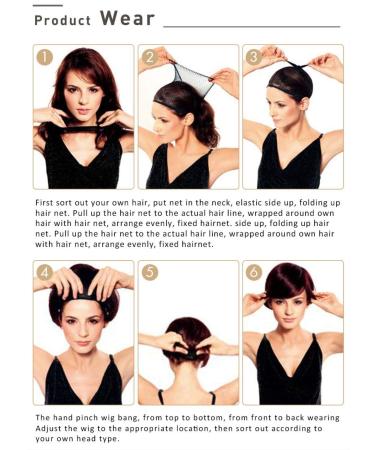 Product Wear

1

2

3

First sort out your own hair, put net in the neck, elastic side up, folding up hair net. Pull up the hair net to the actual hair line, wrapped around own hair with hair net, arrange evenly, fixed hairnet. side up, folding up hair net. Pull up the hair net to the actual hair line, wrapped around own hair with hair net, arrange evenly, fixed hairnet.

4

5

6

The hand pinch wig bang, from top to bottom, from front to back wearing Adjust the wig to the appropriate location, then sort out according to your own head type.